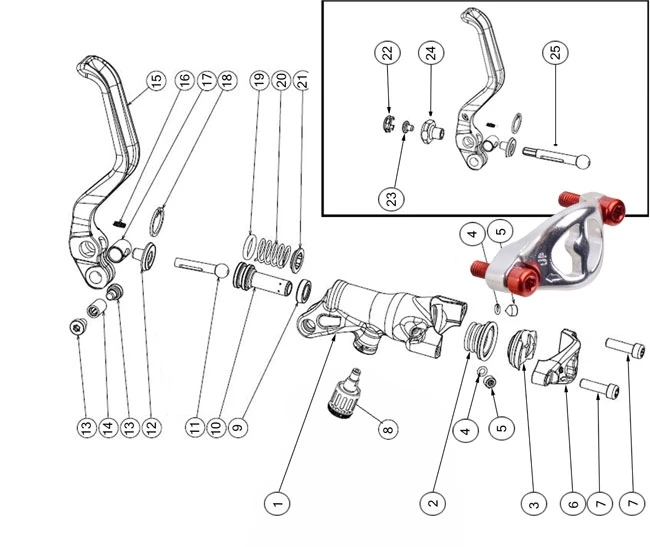 15
16
17
18
19
20
21
22
24
25
23
4
5
UP
13
14
13
12
11
10
9
8
1
4
5
2
3
6
7
7